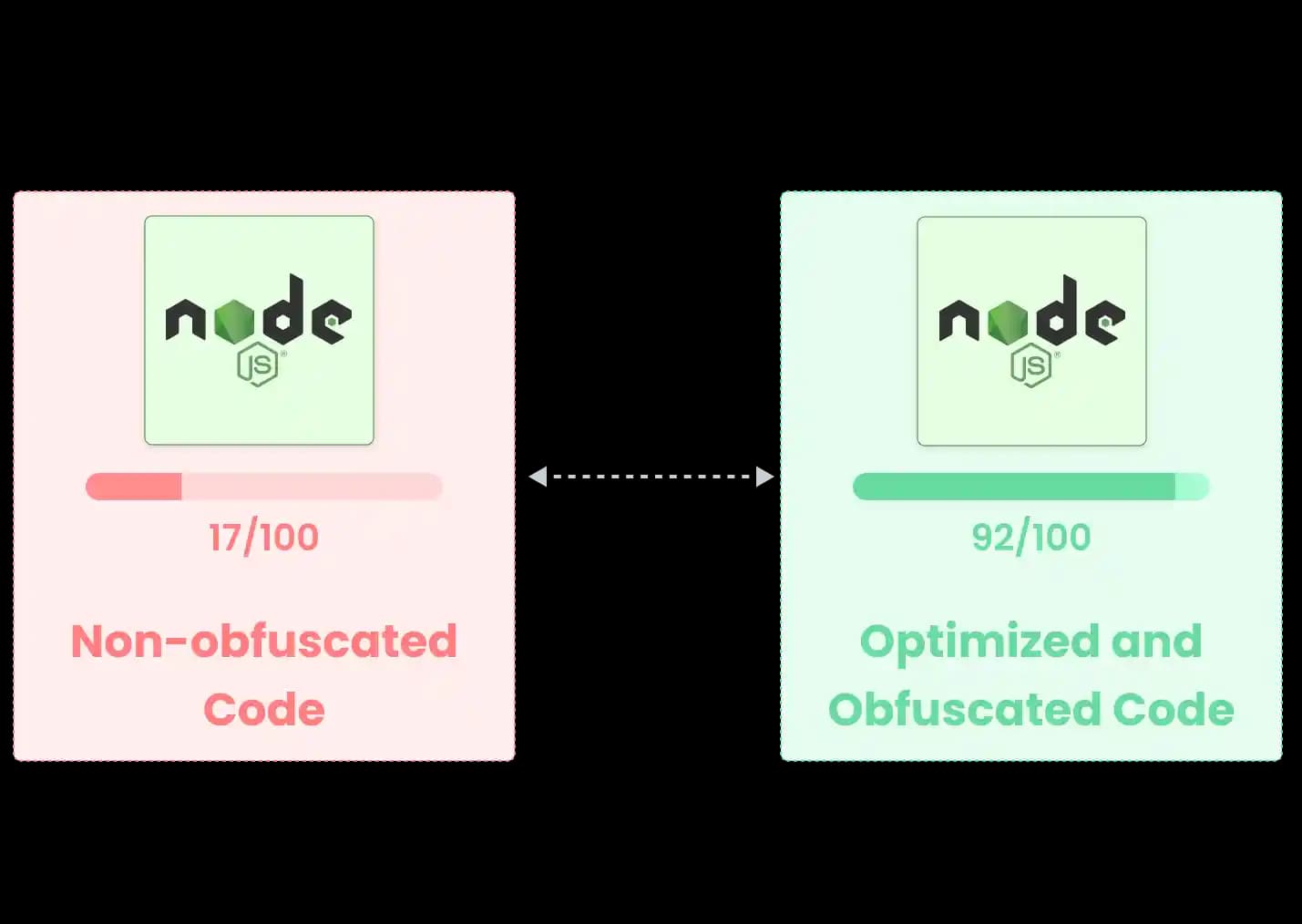 node JS

17/100

Non-obfuscated Code

node JS

92/100

Optimized and Obfuscated Code